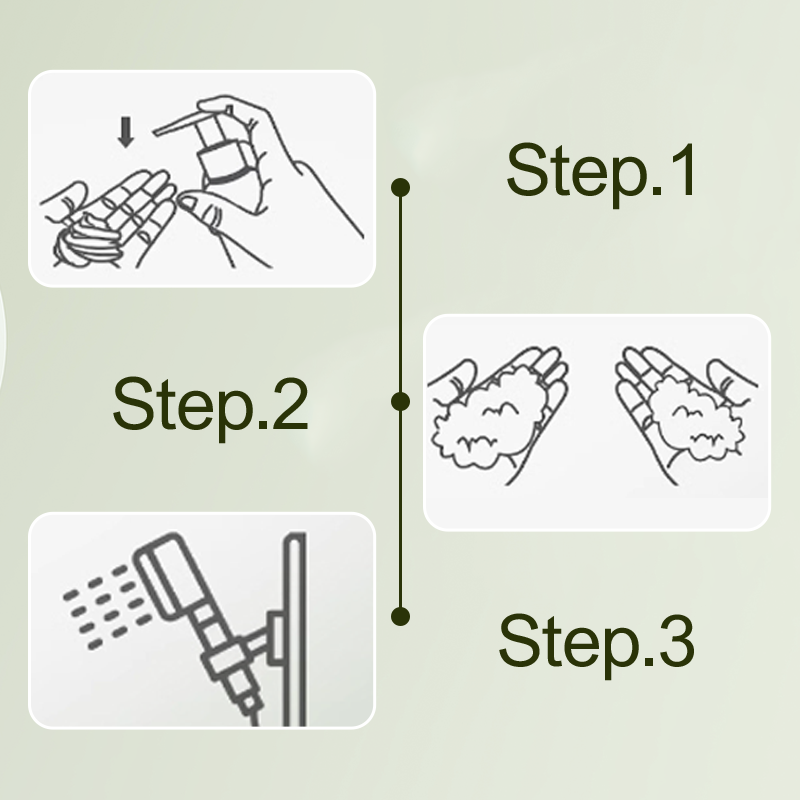 Step.1

Step.2

Step.3